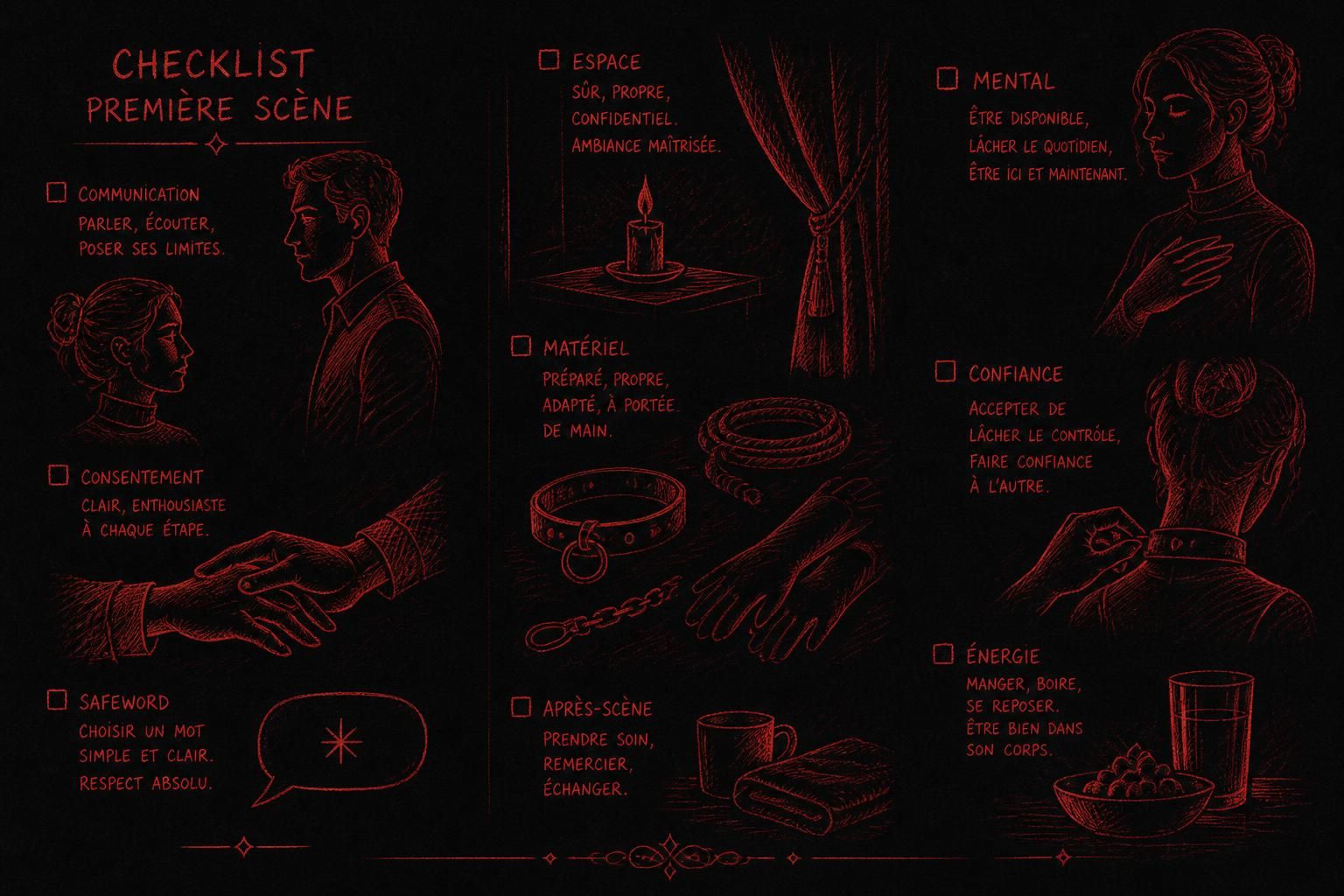 CHECKLIST
PREMIÈRE SCÈNE

☐ COMMUNICATION
PARLER, ÉCOUTER, POSER SES LIMITES.

☐ CONSENTEMENT
CLAIR, ENTHOUSIASTE À CHAQUE ÉTAPE.

☐ SAFEWORD
CHOISIR UN MOT SIMPLE ET CLAIR. RESPECT ABSOLU.

☐ ESPACE
SÛR, PROPRE, CONFIDENTIEL. AMBIANCE MAÎTRISÉE.

☐ MATÉRIEL
PRÉPARÉ, PROPRE, ADAPTÉ, À PORTÉE DE MAIN.

☐ APRÈS-SCÈNE
PRENDRE SOIN, REMERCIER, ÉCHANGER.

☐ MENTAL
ÊTRE DISPONIBLE, LÂCHER LE QUOTIDIEN, ÊTRE ICI ET MAINTENANT.

☐ CONFIANCE
ACCEPTER DE LÂCHER LE CONTRÔLE, FAIRE CONFIANCE À L'AUTRE.

☐ ÉNERGIE
MANGER, BOIRE, SE REPOSER. ÊTRE BIEN DANS SON CORPS.